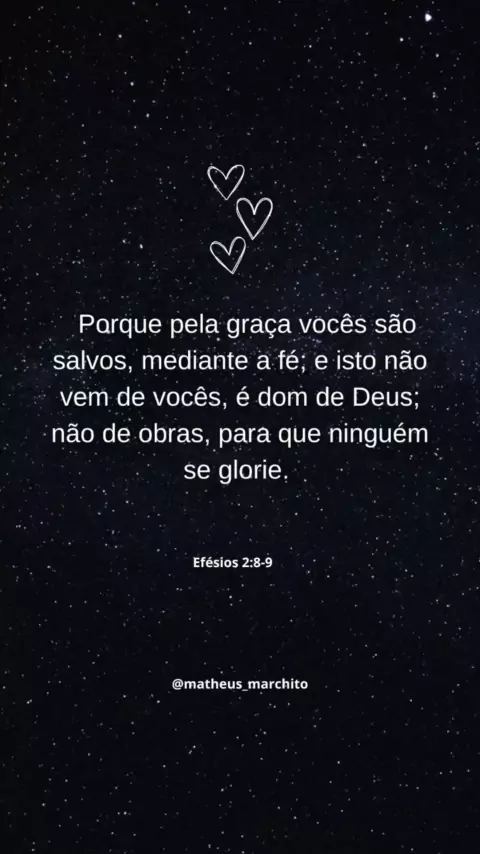 Porque pela graça vocês são salvos, mediante a fé; e isto não vem de vocês, é dom de Deus; não de obras, para que ninguém se glorie.

Efésios 2:8-9

@matheus_marchito