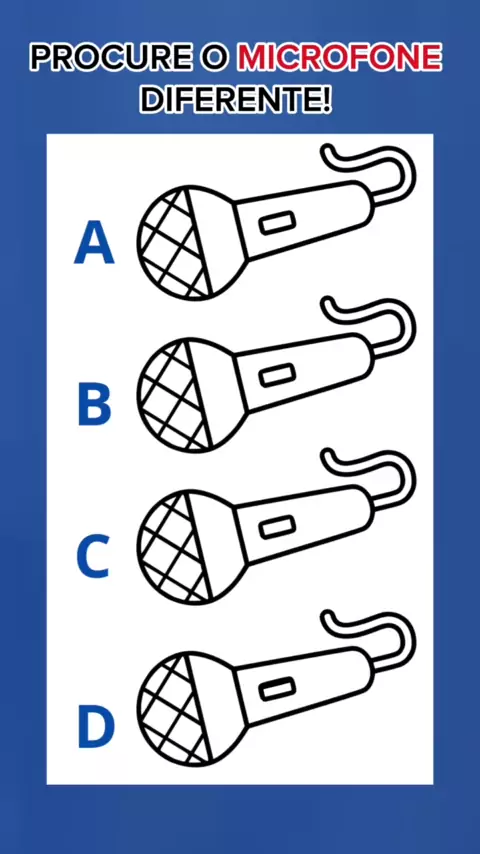 PROCURE O MICROFONE DIFERENTE!

A

B

C

D