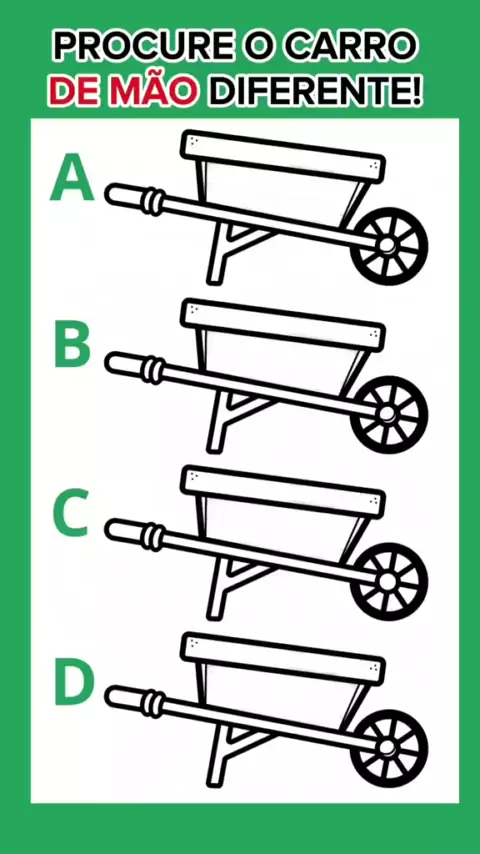 PROCURE O CARRO DE MÃO DIFERENTE!

A

B

C

D