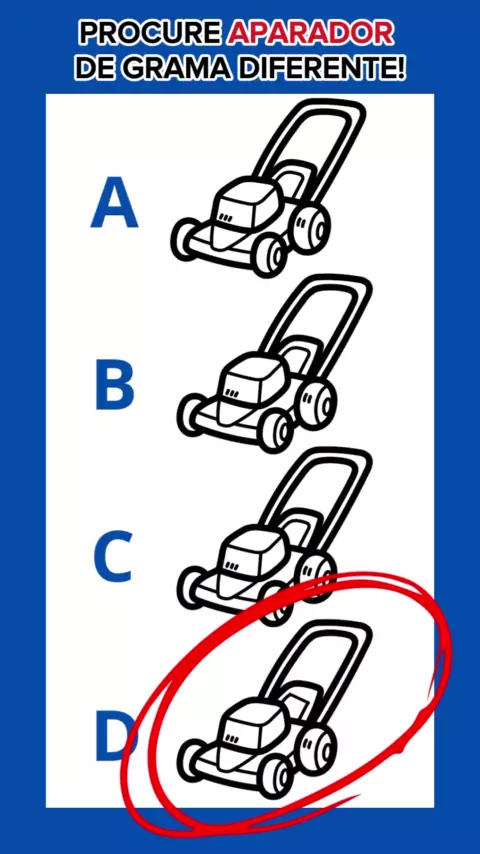 PROCURE APARADOR DE GRAMA DIFERENTE!

A

B

C

D