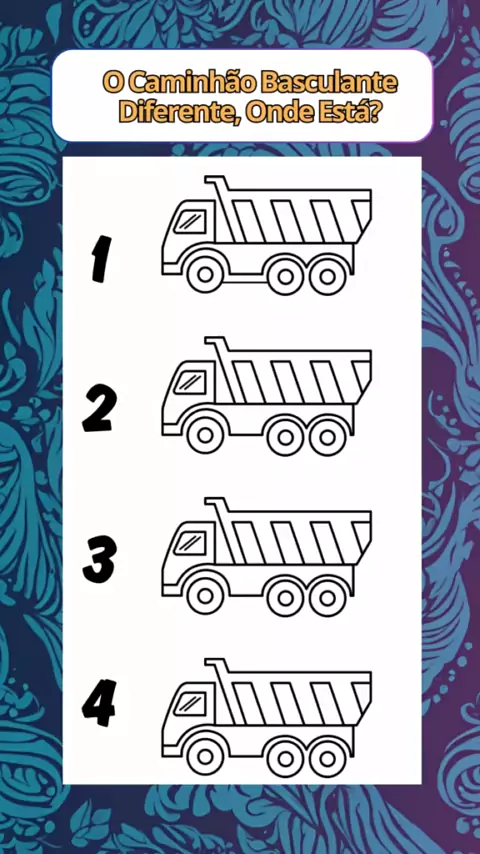 O Caminhão Basculante Diferente, Onde Está?

1

2

3

4