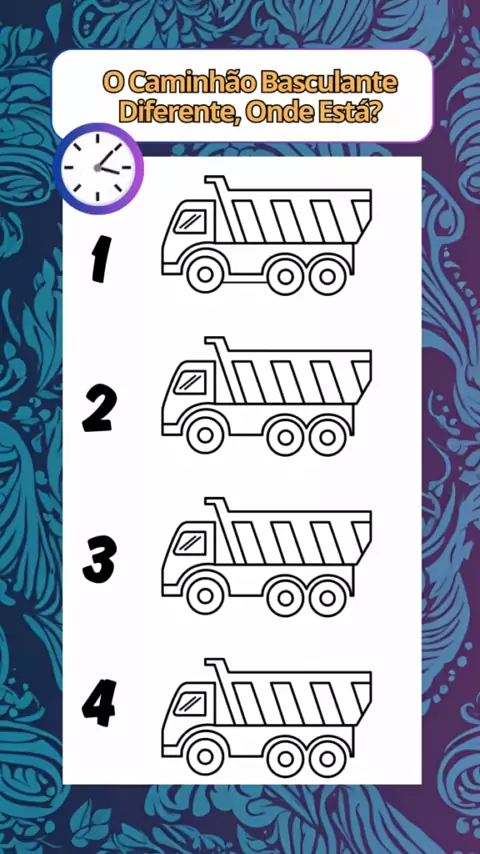 O Caminhão Basculante Diferente, Onde Está?

1

2

3

4