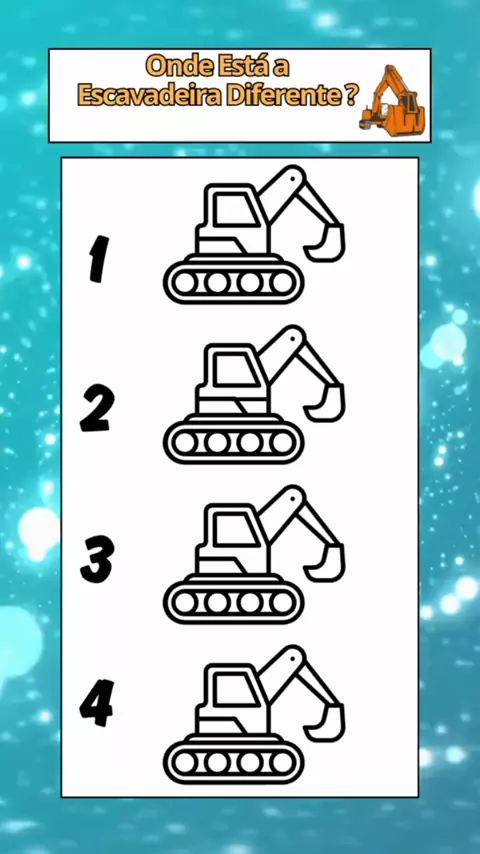 Onde Está a Escavadeira Diferente ?

1

2

3

4