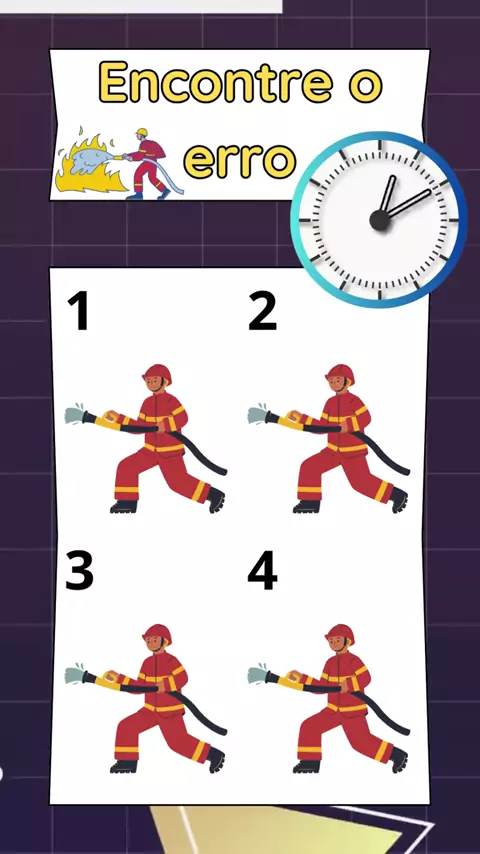 Encontre o erro

1

2

3

4