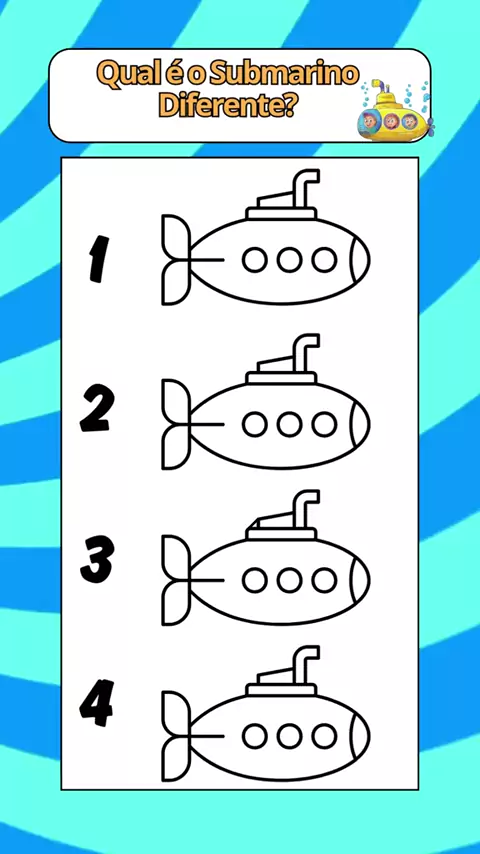 Qual é o Submarino Diferente?

1

2

3

4