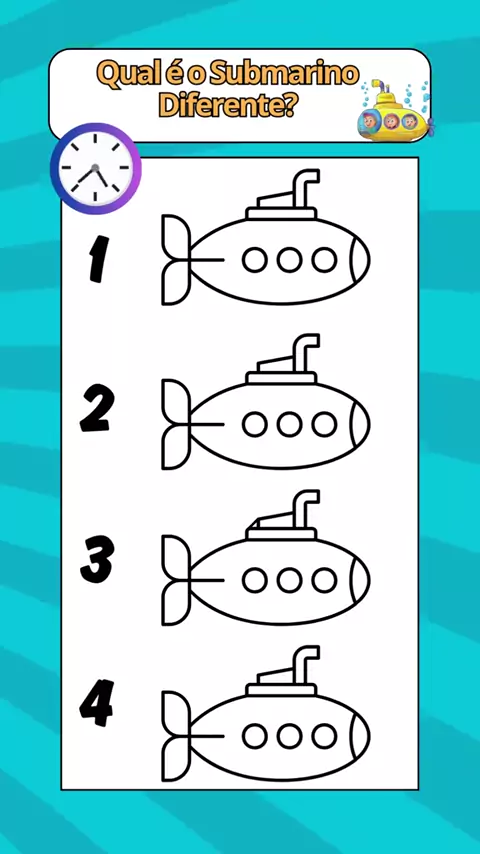 Qual é o Submarino Diferente?

1

2

3

4