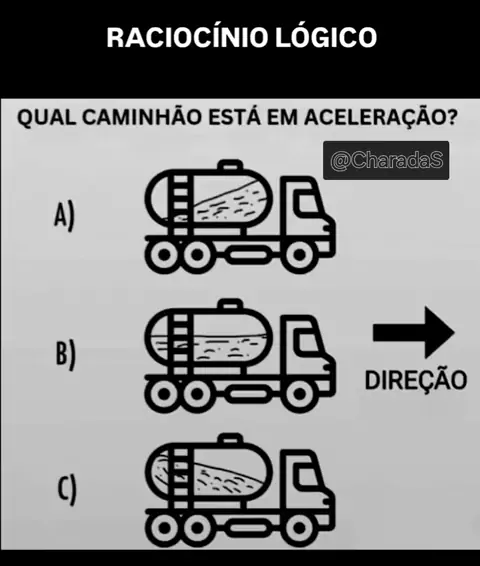 RACIOCÍNIO LÓGICO

QUAL CAMINHÃO ESTÁ EM ACELERAÇÃO?

@CharadaS

A)

B)

DIREÇÃO

C)