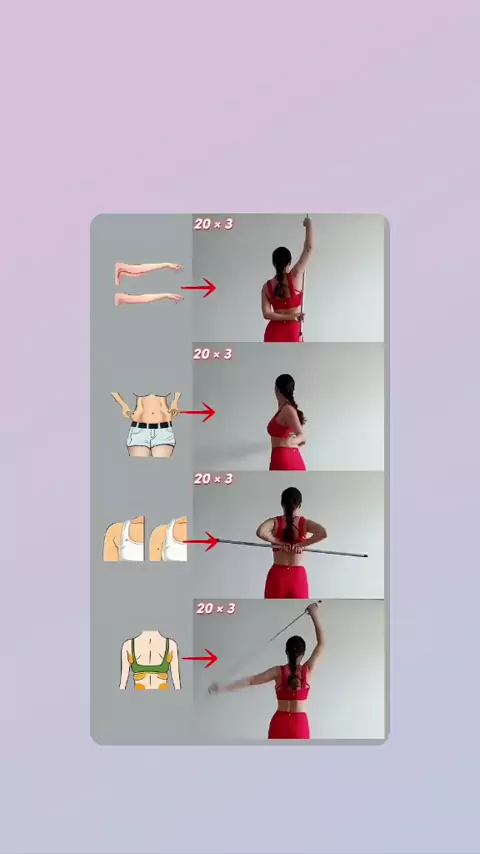 20 × 3

20 × 3

20 × 3

20 × 3