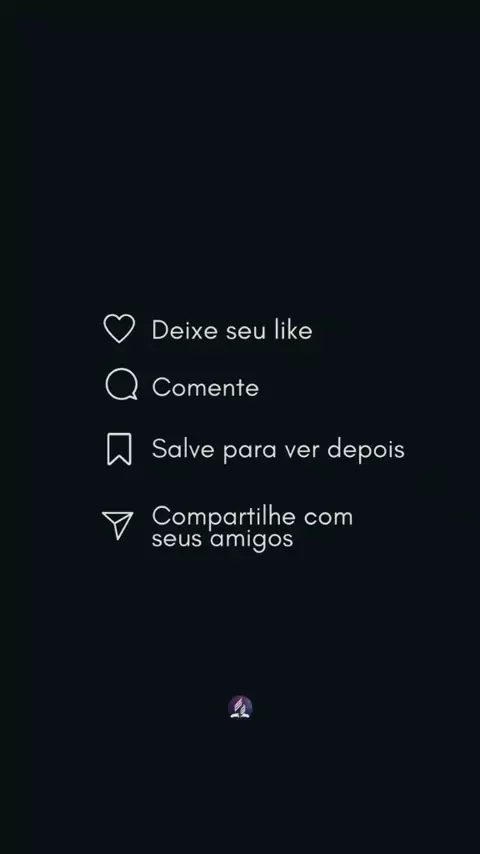 Deixe seu like

Comente

Salve para ver depois

Compartilhe com seus amigos