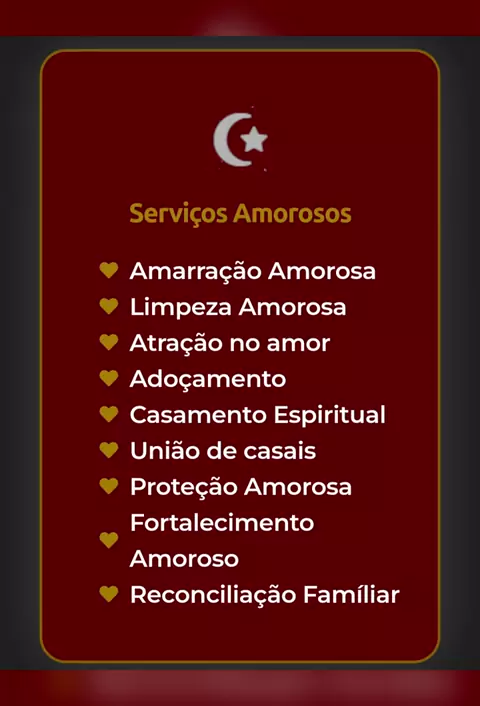 Serviços Amorosos

Amarração Amorosa
Limpeza Amorosa
Atração no amor
Adoçamento
Casamento Espiritual
União de casais
Proteção Amorosa
Fortalecimento Amoroso
Reconciliação Famíliar