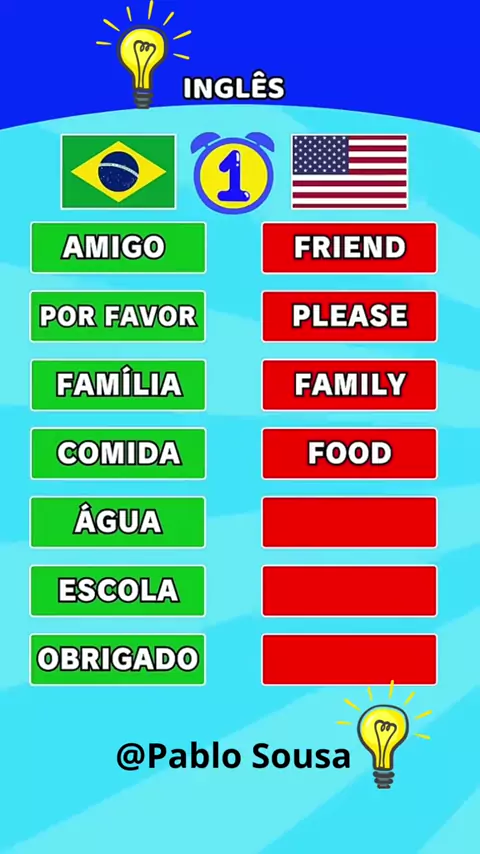 INGLÊS

1

AMIGO
POR FAVOR
FAMÍLIA
COMIDA
ÁGUA
ESCOLA
OBRIGADO

FRIEND
PLEASE
FAMILY
FOOD

@Pablo Sousa