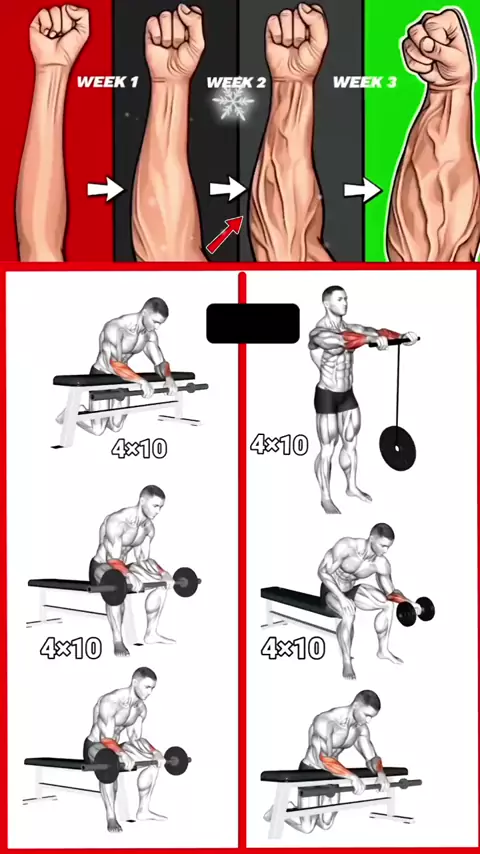 WEEK 1
WEEK 2
WEEK 3

4×10

4×10

4×10

4×10