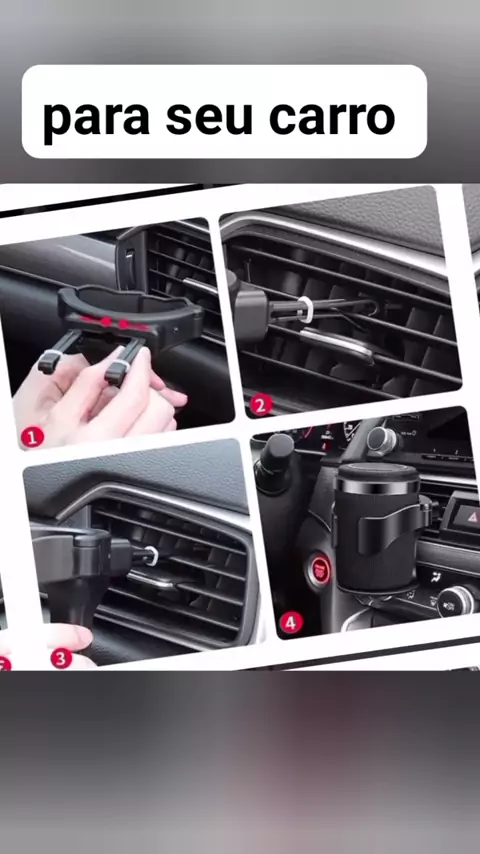 para seu carro

1

2

3

4