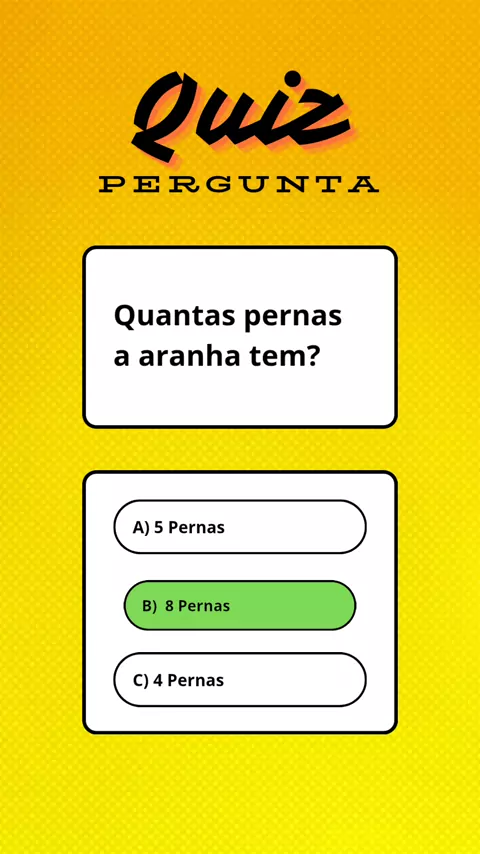 Quiz
PERGUNTA

Quantas pernas a aranha tem?

A) 5 Pernas

B) 8 Pernas

C) 4 Pernas