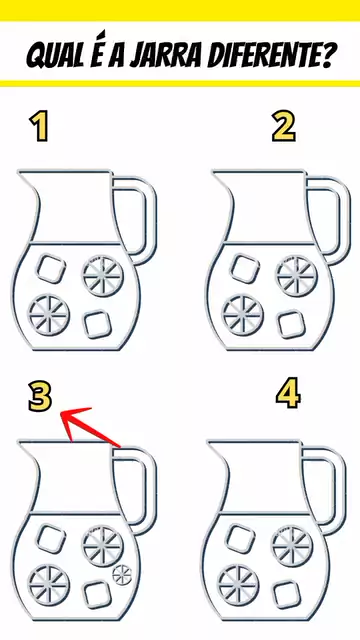 QUAL É A JARRA DIFERENTE?

1

2

3

4