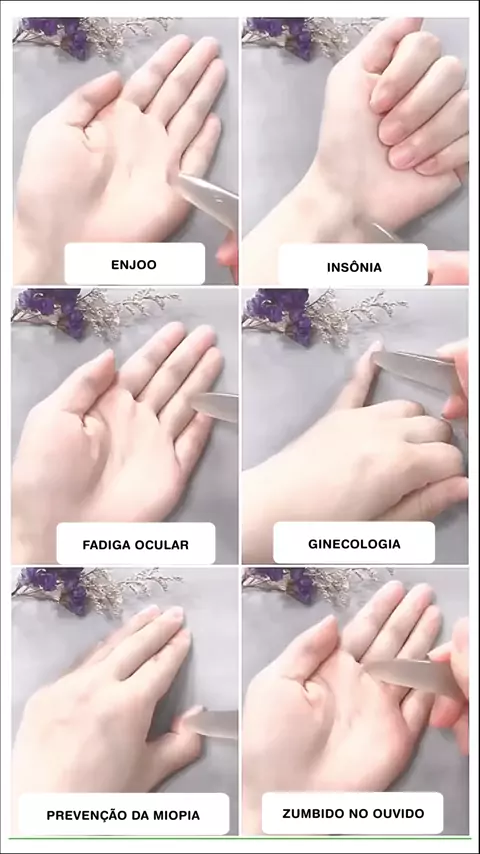 ENJOO

INSÔNIA

FADIGA OCULAR

GINECOLOGIA

PREVENÇÃO DA MIOPIA

ZUMBIDO NO OUVIDO