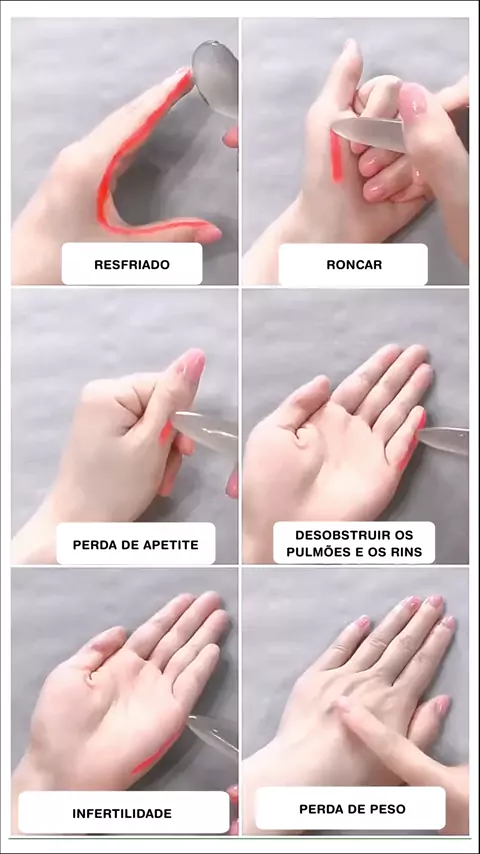 RESFRIADO

RONCAR

PERDA DE APETITE

DESOBSTRUIR OS PULMÕES E OS RINS

INFERTILIDADE

PERDA DE PESO