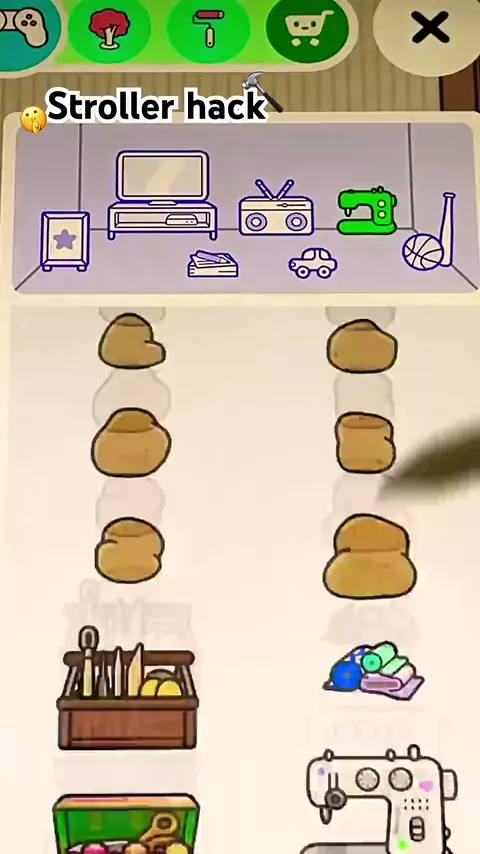 Stroller hack