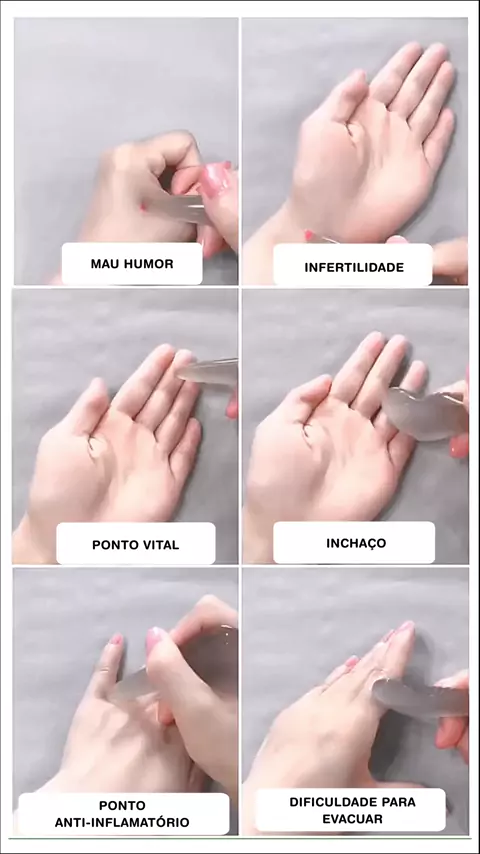 MAU HUMOR

INFERTILIDADE

PONTO VITAL

INCHAÇO

PONTO ANTI-INFLAMATÓRIO

DIFICULDADE PARA EVACUAR