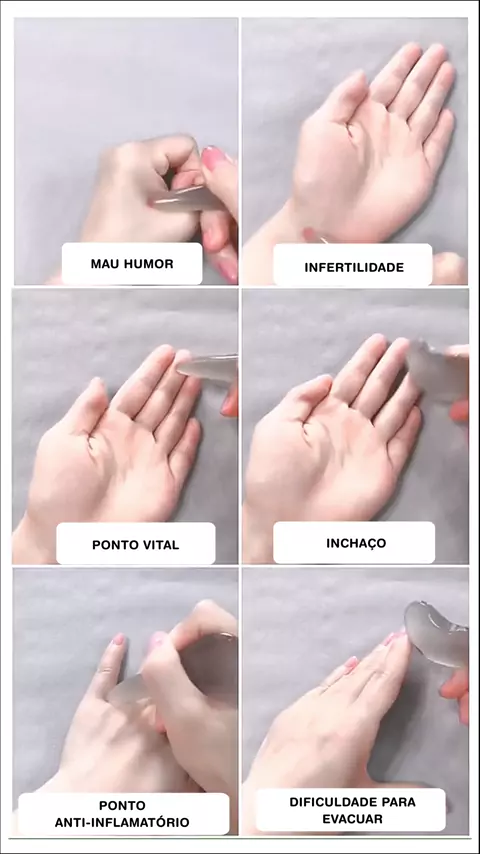 MAU HUMOR

INFERTILIDADE

PONTO VITAL

INCHAÇO

PONTO ANTI-INFLAMATÓRIO

DIFICULDADE PARA EVACUAR