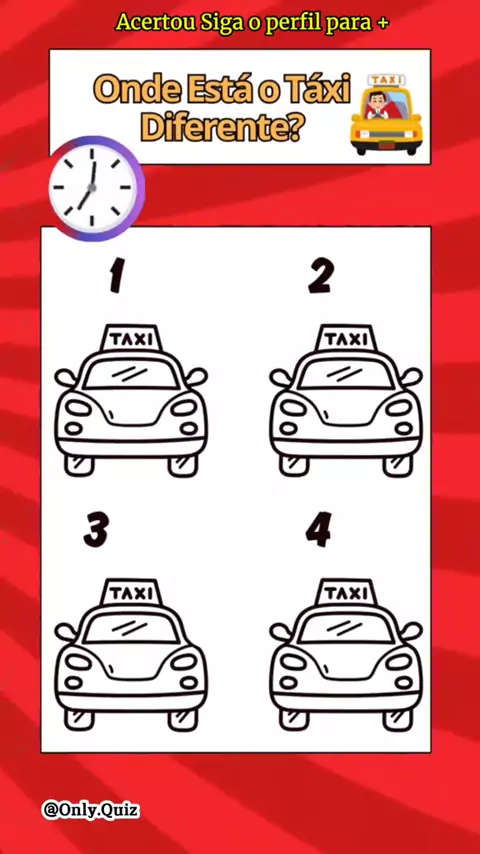 Acertou Siga o perfil para +

Onde Está o Táxi Diferente?

TAXI

1

TAXI

2

TAXI

3

TAXI

4

TAXI

@Only.Quiz