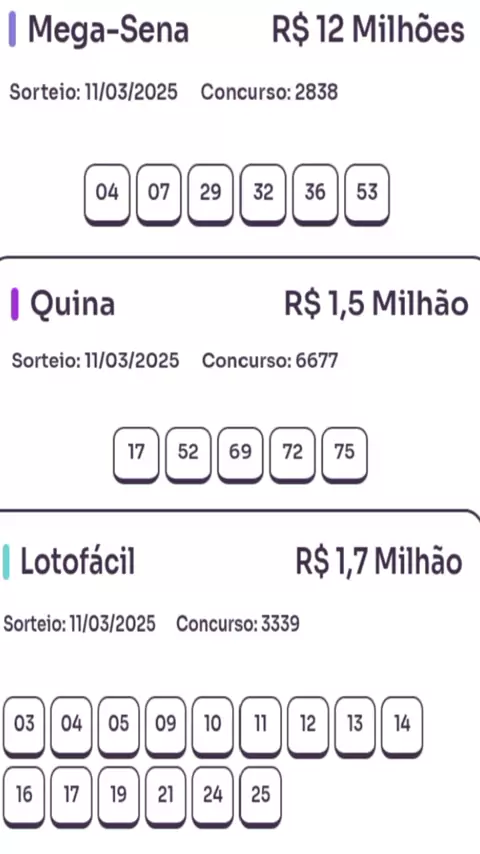 Mega-Sena R$ 12 Milhões

Sorteio: 11/03/2025 Concurso: 2838

04 07 29 32 36 53

Quina R$ 1,5 Milhão

Sorteio: 11/03/2025 Concurso: 6677

17 52 69 72 75

Lotofácil R$ 1,7 Milhão

Sorteio: 11/03/2025 Concurso: 3339

03 04 05 09 10 11 12 13 14

16 17 19 21 24 25