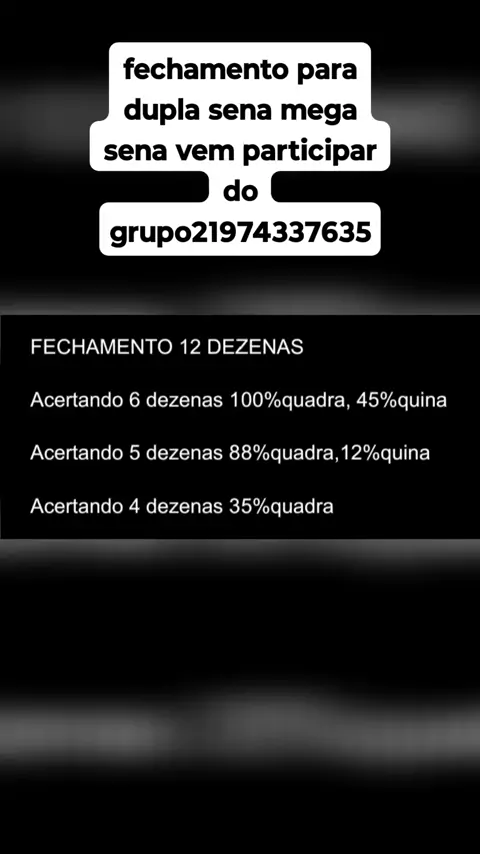 fechamento para dupla sena mega sena vem participar do grupo21974337635

FECHAMENTO 12 DEZENAS

Acertando 6 dezenas 100%quadra, 45%quina

Acertando 5 dezenas 88%quadra,12%quina

Acertando 4 dezenas 35%quadra