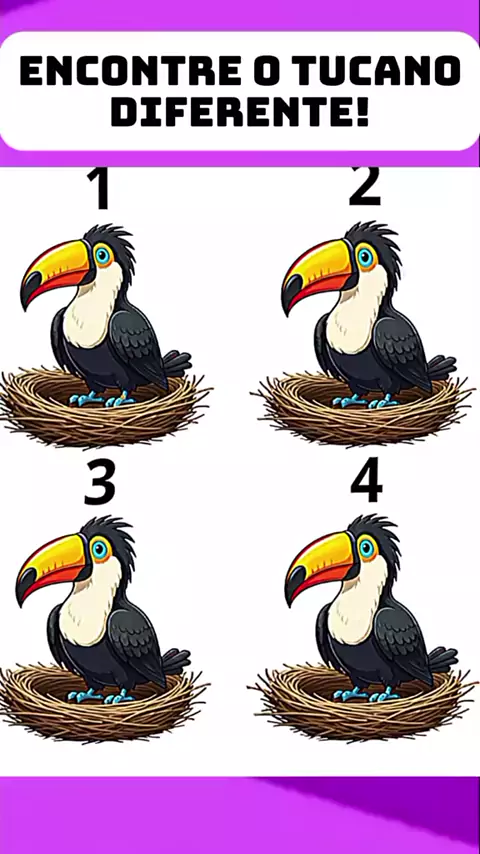 ENCONTRE O TUCANO DIFERENTE!

1

2

3

4