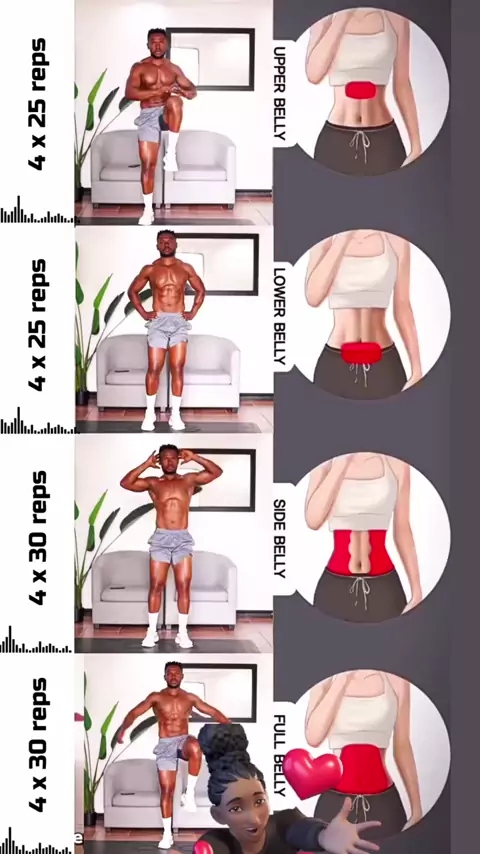 4 x 25 reps

UPPER BELLY

4 x 25 reps

LOWER BELLY

4 x 30 reps

SIDE BELLY

4 x 30 reps

FULL BELLY