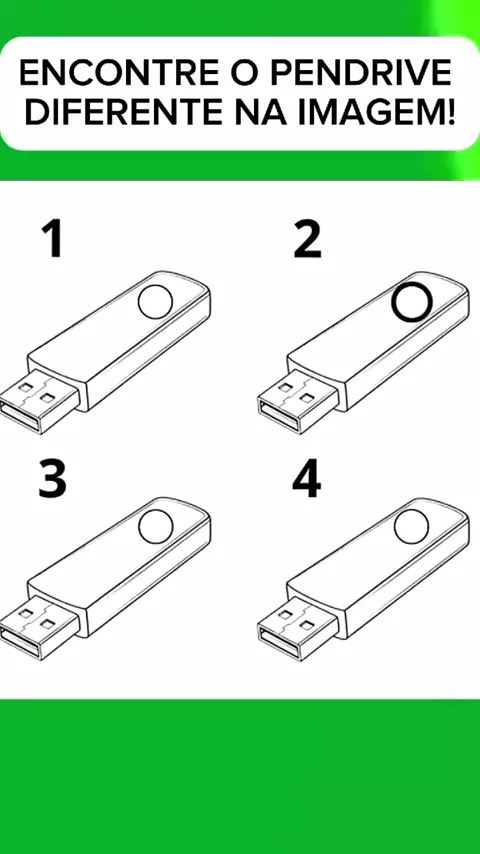 ENCONTRE O PENDRIVE DIFERENTE NA IMAGEM!

1

2

3

4