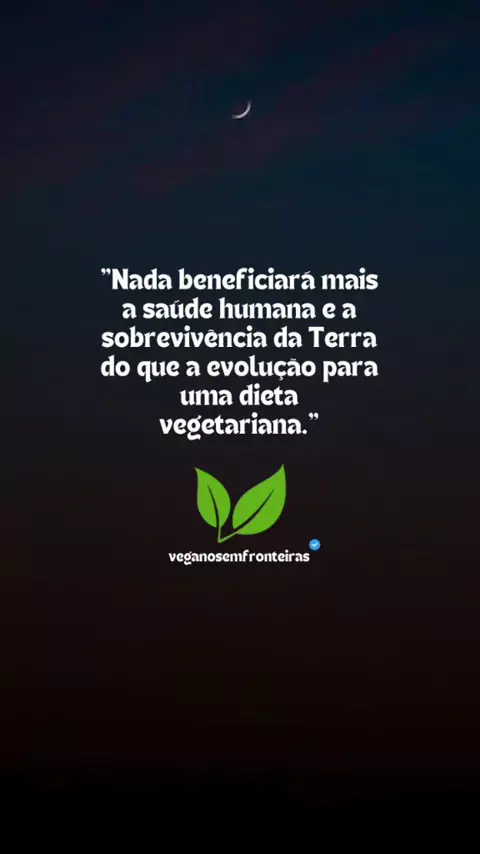 "Nada beneficiará mais a saúde humana e a sobrevivência da Terra do que a evolução para uma dieta vegetariana."

veganosemfronteiras