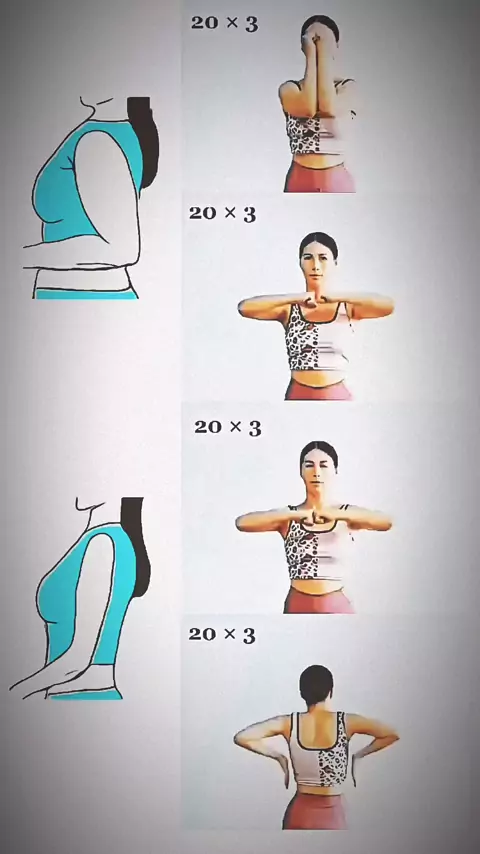 20 × 3

20 × 3

20 × 3

20 × 3