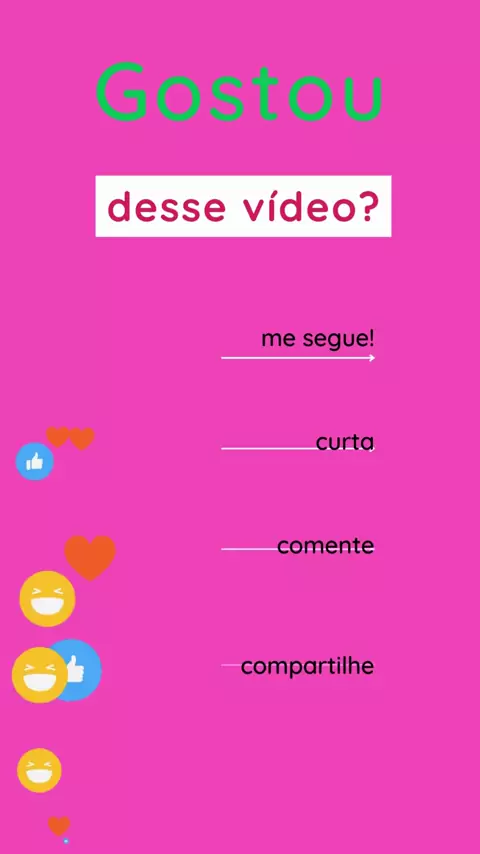 Gostou

desse vídeo?

me segue!

curta

comente

compartilhe