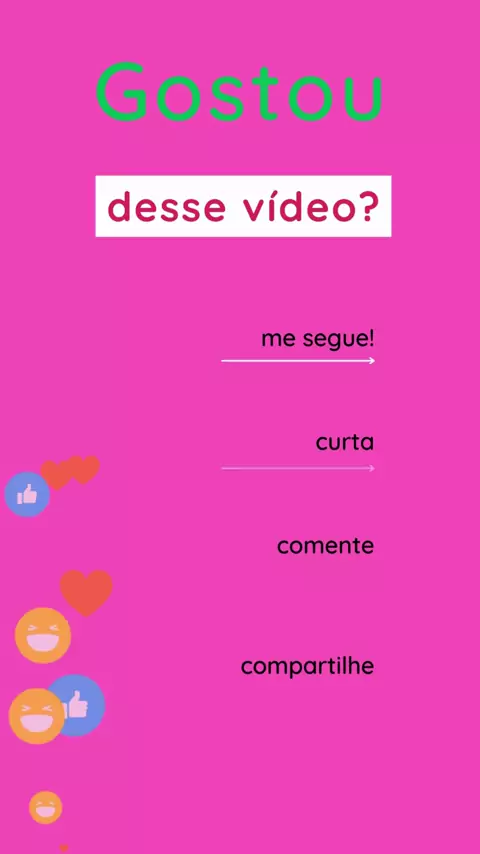 Gostou

desse vídeo?

me segue!

curta

comente

compartilhe