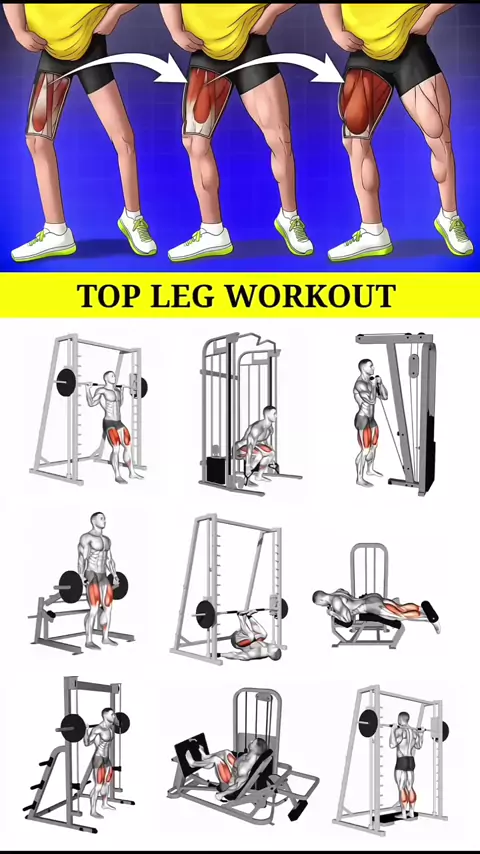 TOP LEG WORKOUT