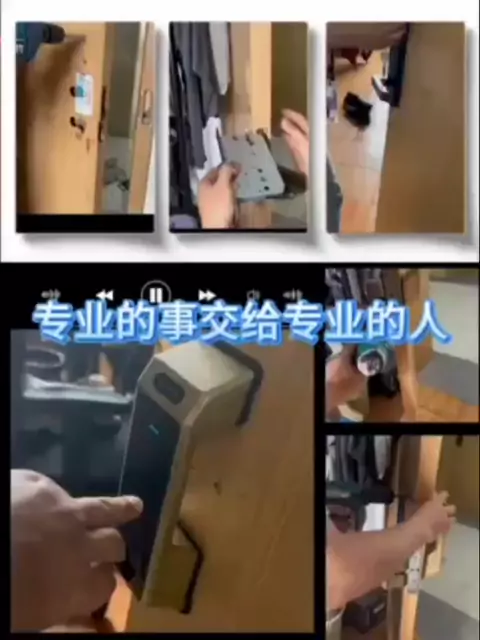 专业的事交给专业的人