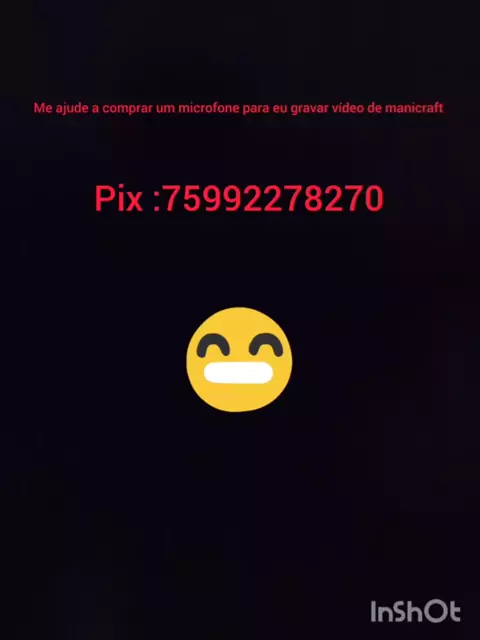 Me ajude a comprar um microfone para eu gravar vídeo de manicraft

Pix :75992278270

InShOt