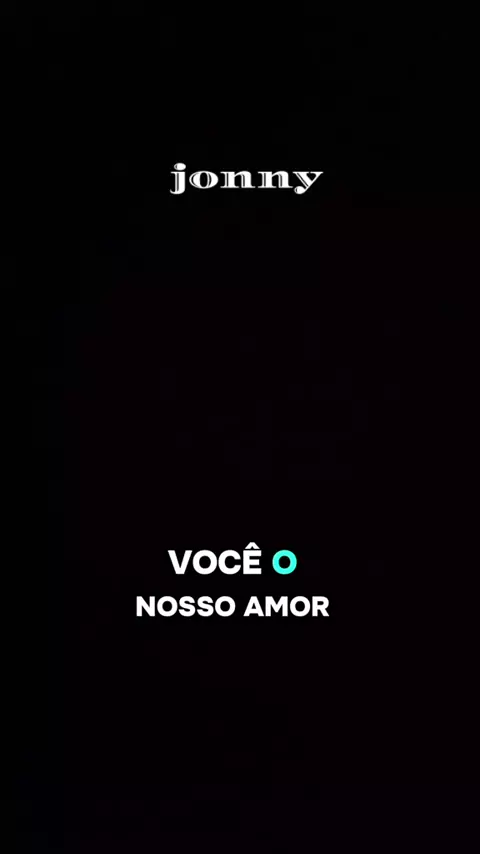 jonny

VOCÊ O
NOSSO AMOR