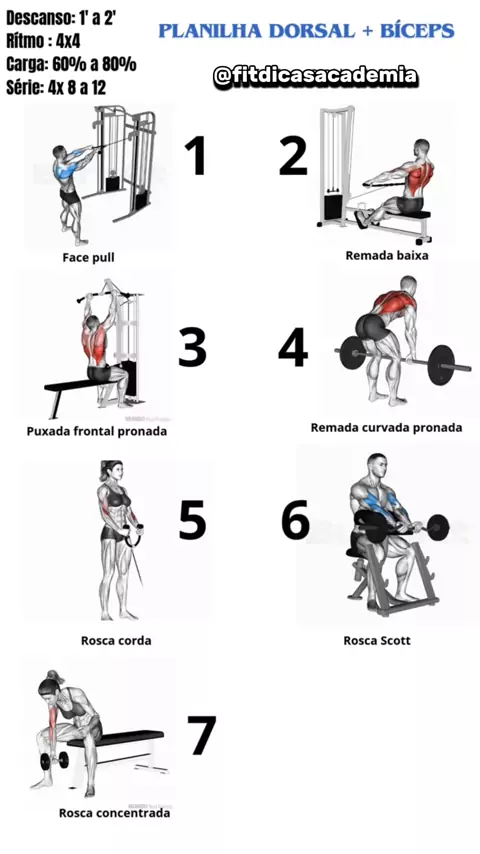 Descanso: 1' a 2'
Rítmo : 4x4
Carga: 60% a 80%
Série: 4x 8 a 12

PLANILHA DORSAL + BÍCEPS

@fitdicasacademia

1
Face pull

2
Remada baixa

3
Puxada frontal pronada

4
Remada curvada pronada

5
Rosca corda

6
Rosca Scott

7
Rosca concentrada