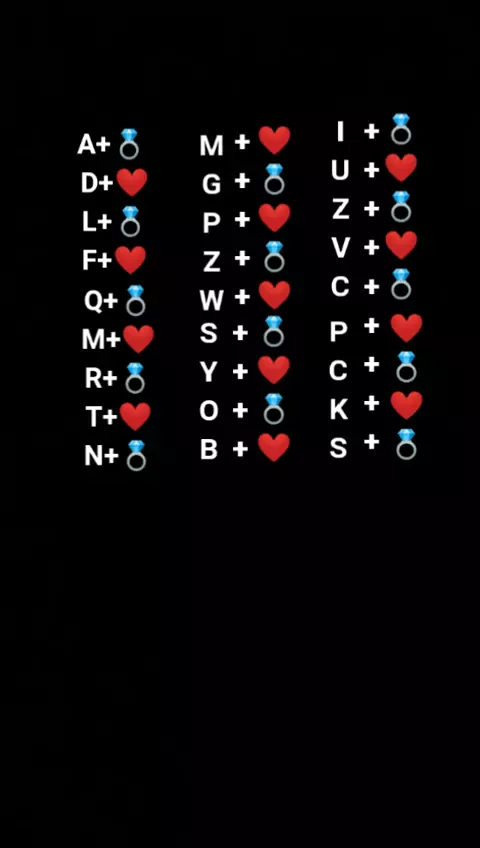 A+💍
D+❤️
L+💍
F+❤️
Q+💍
M+❤️
R+💍
T+❤️
N+💍

M + ❤️
G + 💍
P + ❤️
Z + 💍
W + ❤️
S + 💍
Y + ❤️
O + 💍
B + ❤️

I + 💍
U + ❤️
Z + 💍
V + ❤️
C + 💍
P + ❤️
C + 💍
K + ❤️
S + 💍