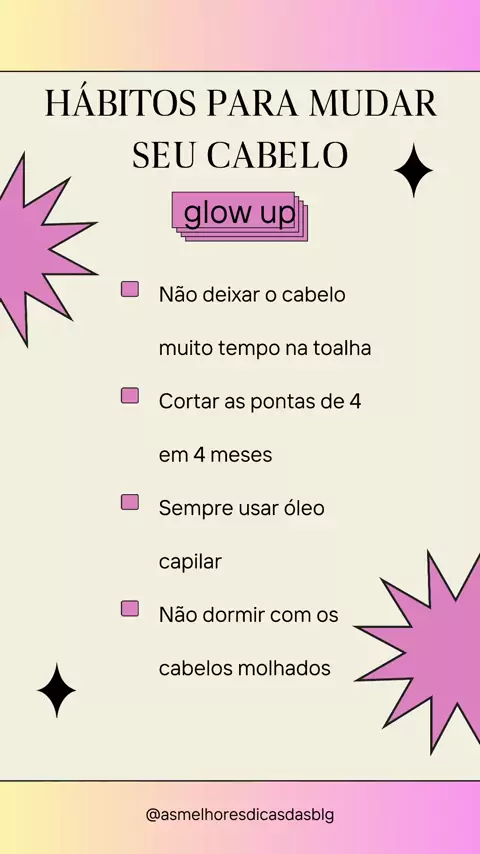 HÁBITOS PARA MUDAR SEU CABELO

glow up

Não deixar o cabelo muito tempo na toalha

Cortar as pontas de 4 em 4 meses

Sempre usar óleo capilar

Não dormir com os cabelos molhados

@asmelhoresdicasdasblg