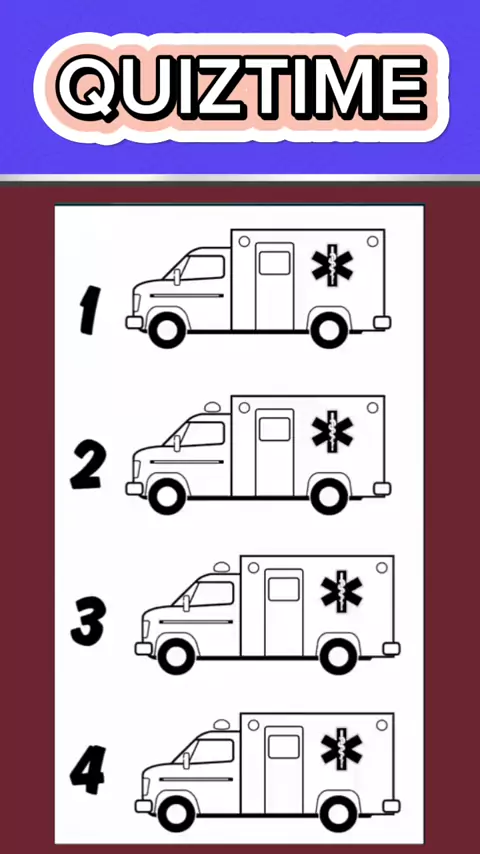 QUIZTIME

1

2

3

4