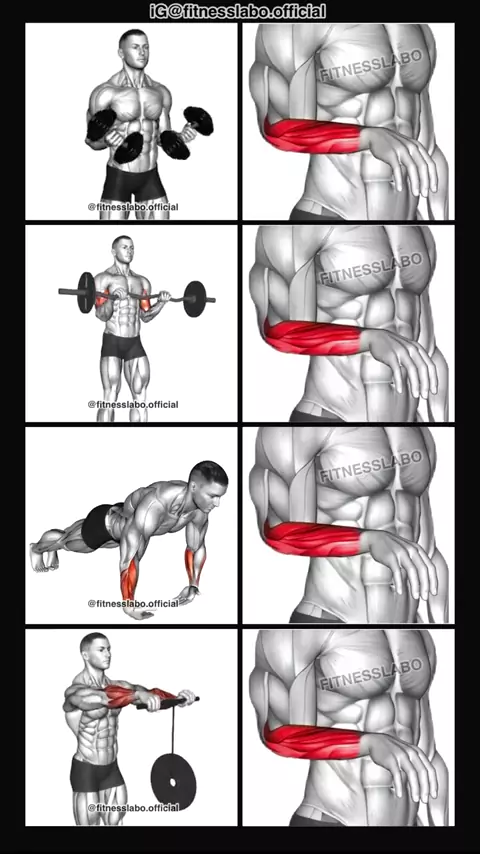 iG@fitnesslabo.official

@fitnesslabo.official

FITNESSLABO

@fitnesslabo.official

FITNESSLABO

@fitnesslabo.official

FITNESSLABO

@fitnesslabo.official

FITNESSLABO