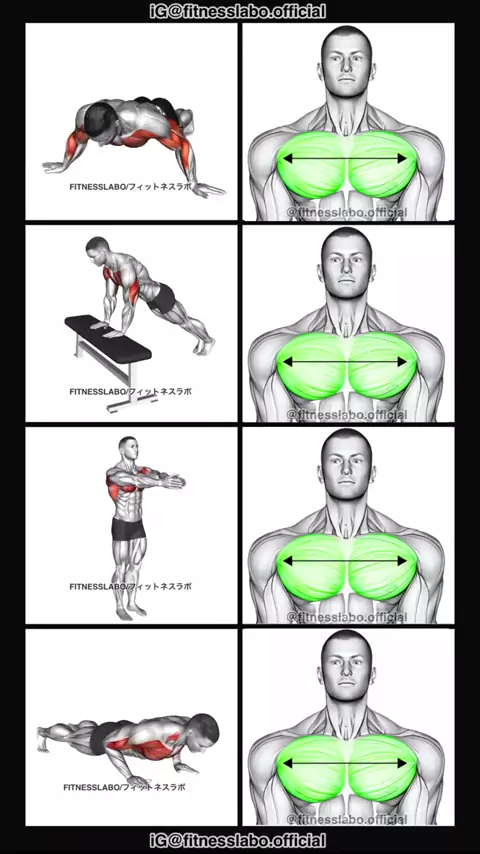 iG@fitnesslabo.official

FITNESSLABO/フィットネスラボ

@fitnesslabo.official

FITNESSLABO/フィットネスラボ

@fitnesslabo.official

FITNESSLABO/フィットネスラボ

@fitnesslabo.official

FITNESSLABO/フィットネスラボ

iG@fitnesslabo.official