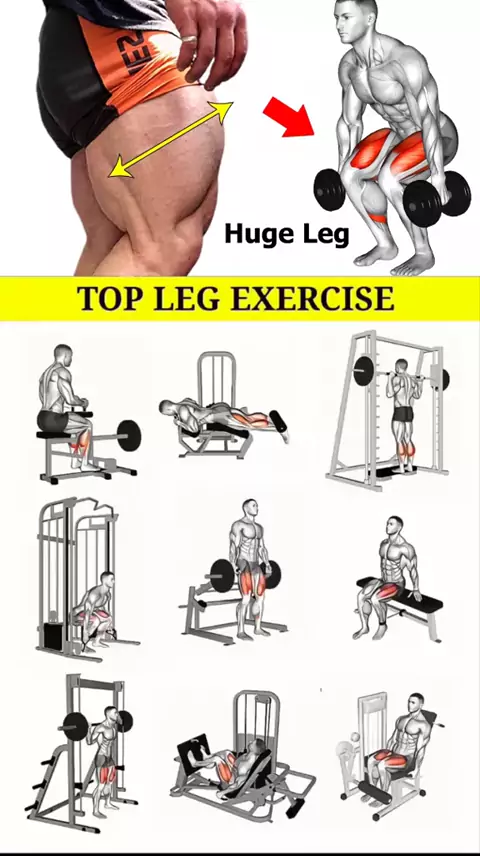 Huge Leg

TOP LEG EXERCISE