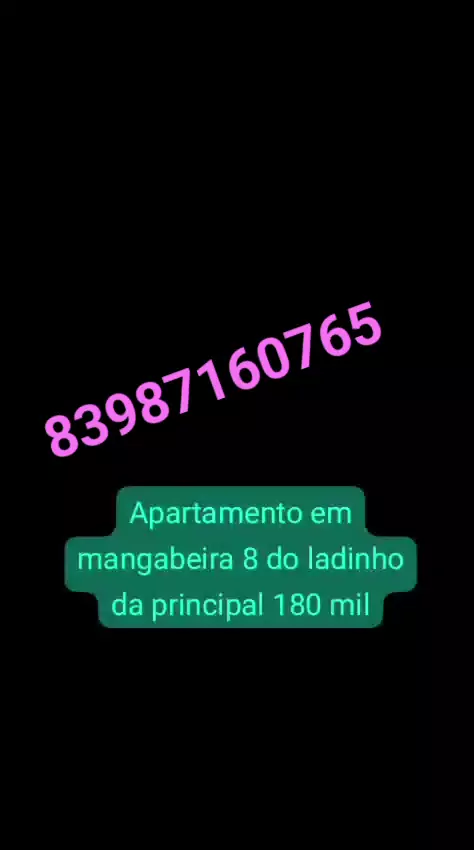 83987160765

Apartamento em mangabeira 8 do ladinho da principal 180 mil