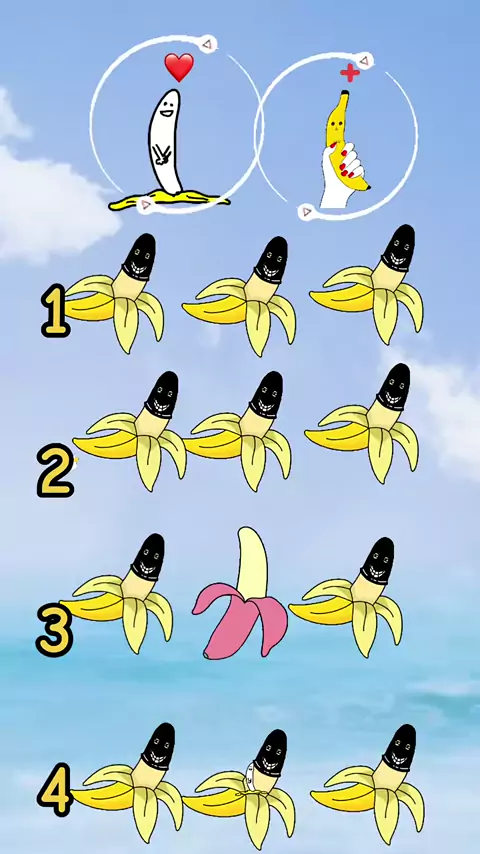 1

2

3

4