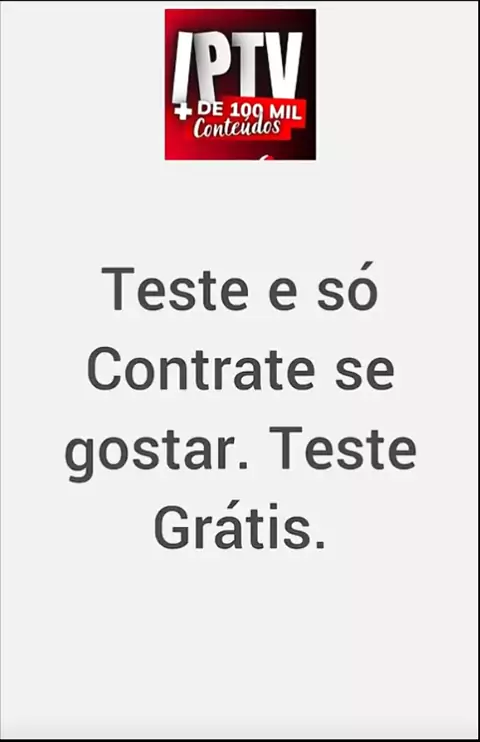 IPTV
+ DE 100 MIL
Conteúdos

Teste e só Contrate se gostar. Teste Grátis.