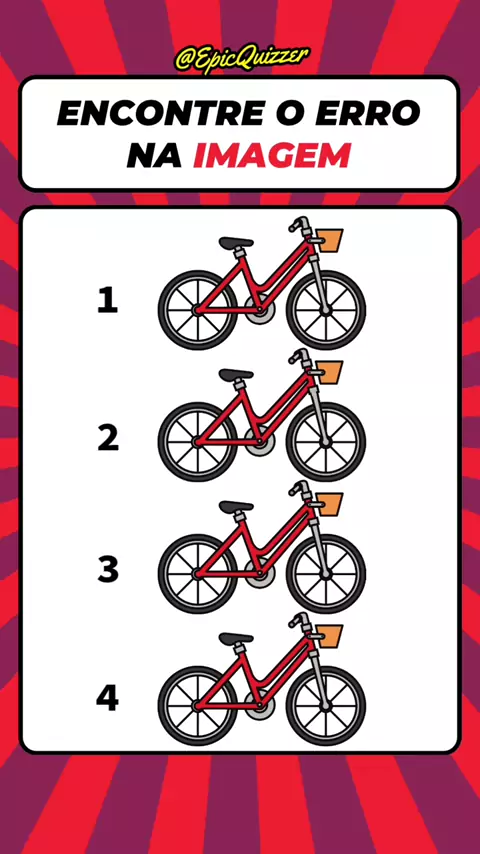 @EpicQuizzer

ENCONTRE O ERRO NA IMAGEM

1

2

3

4