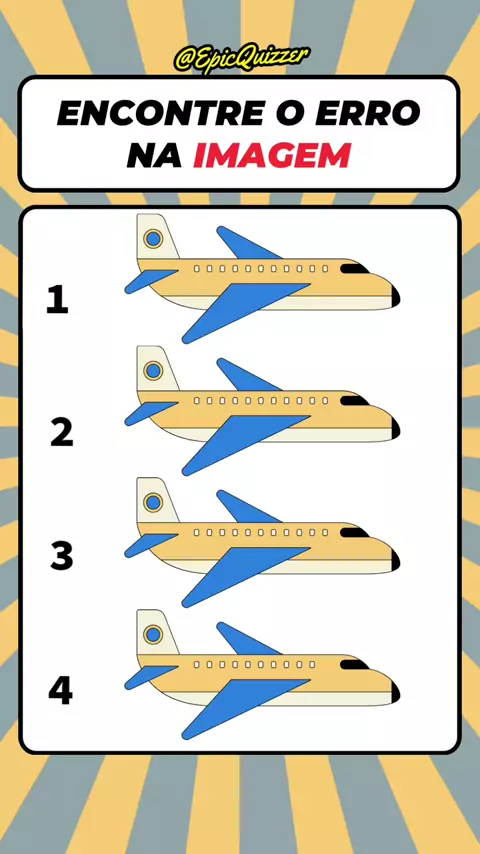 @EpicQuizzer

ENCONTRE O ERRO NA IMAGEM

1

2

3

4